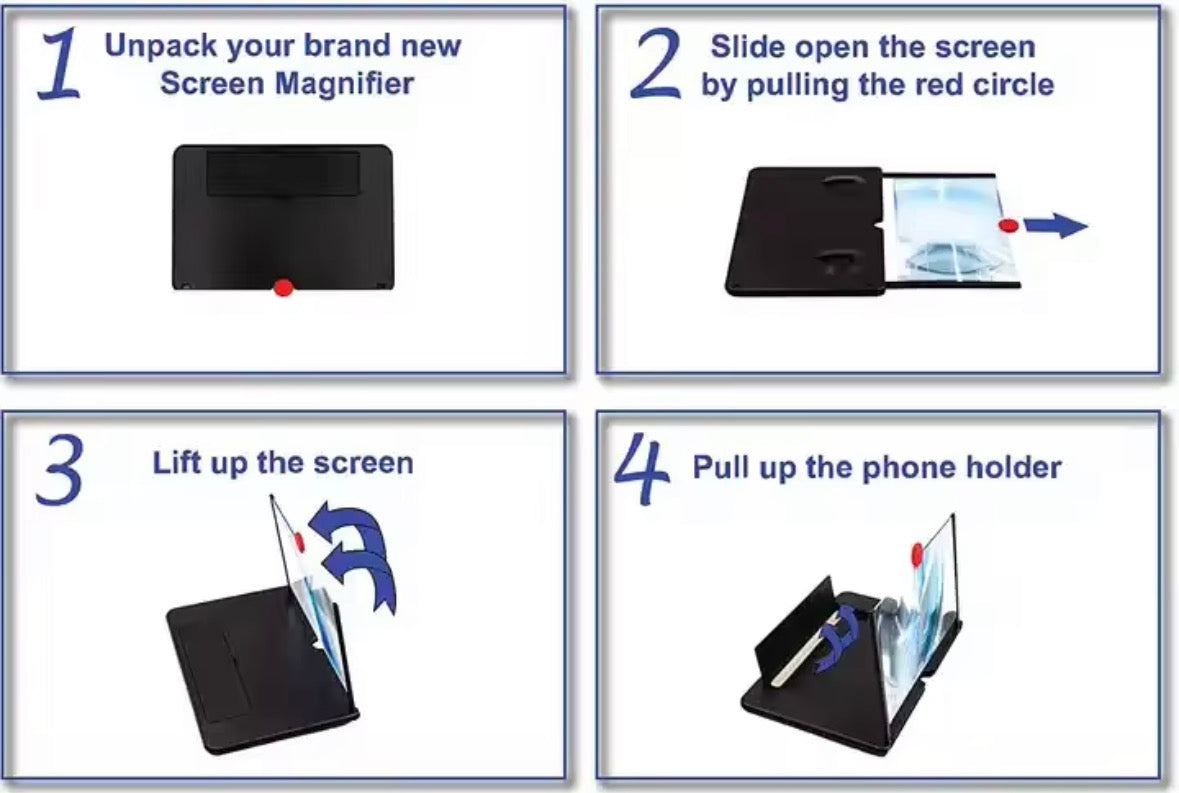 1 Unpack your brand new Screen Magnifier

2 Slide open the screen by pulling the red circle

3 Lift up the screen

4 Pull up the phone holder